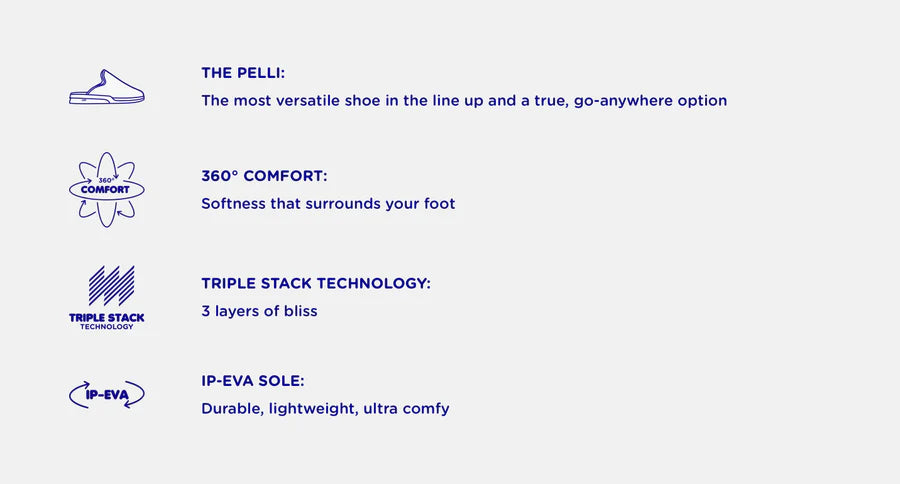 THE PELLI:

The most versatile shoe in the line up and a true, go-anywhere option

360°
COMFORT

360° COMFORT:

Softness that surrounds your foot

TRIPLE STACK
TECHNOLOGY

TRIPLE STACK TECHNOLOGY:

3 layers of bliss

IP-EVA

IP-EVA SOLE:

Durable, lightweight, ultra comfy